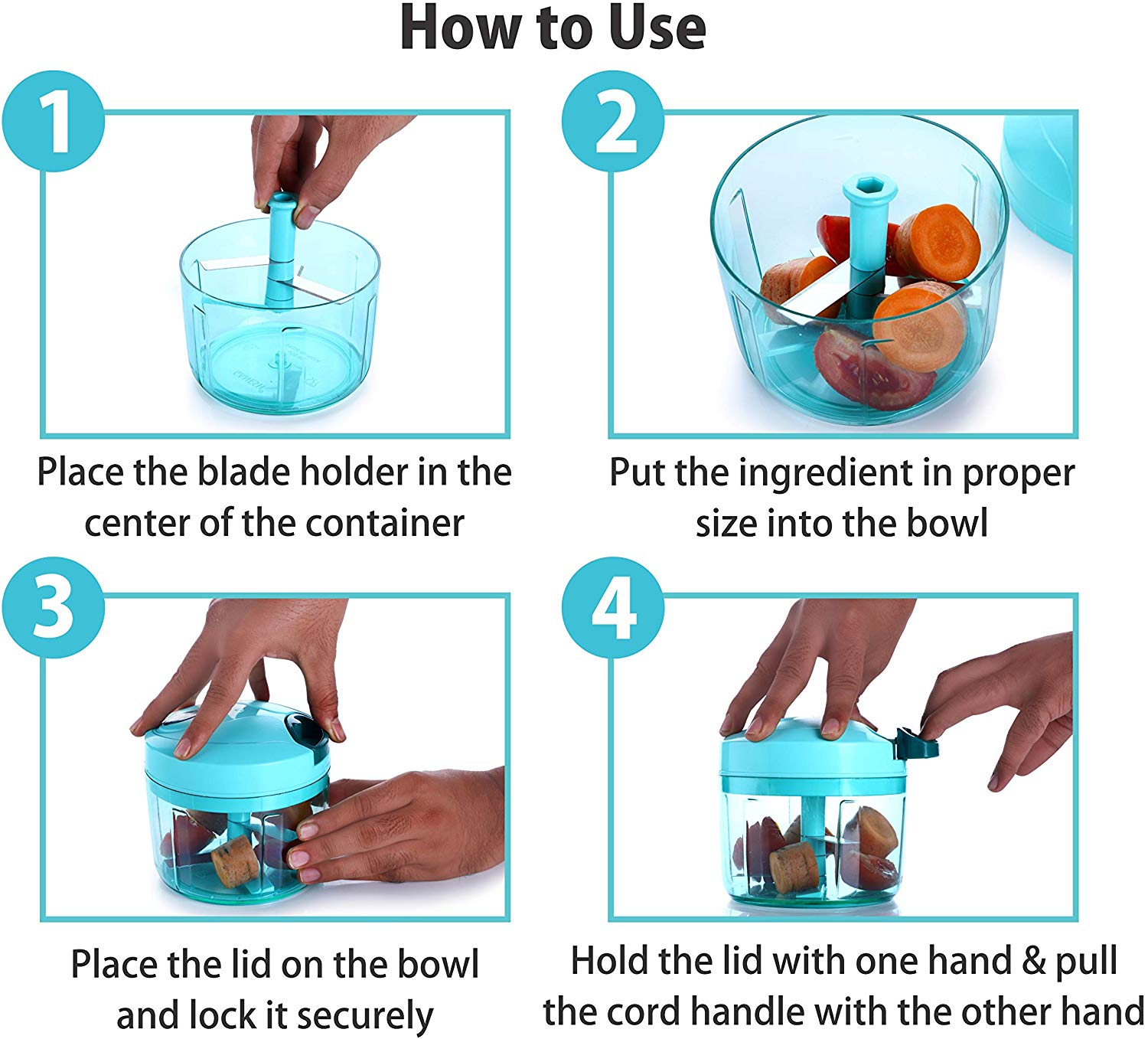 How to Use

1

Place the blade holder in the center of the container

2

Put the ingredient in proper size into the bowl

3

Place the lid on the bowl and lock it securely

4

Hold the lid with one hand & pull the cord handle with the other hand